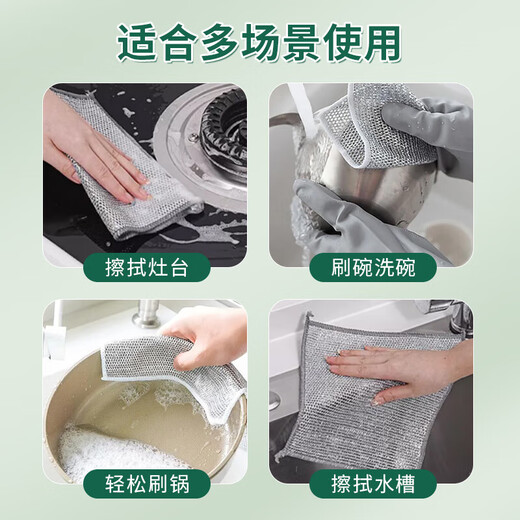 适合多场景使用

擦拭灶台

刷碗洗碗

轻松刷锅

擦拭水槽