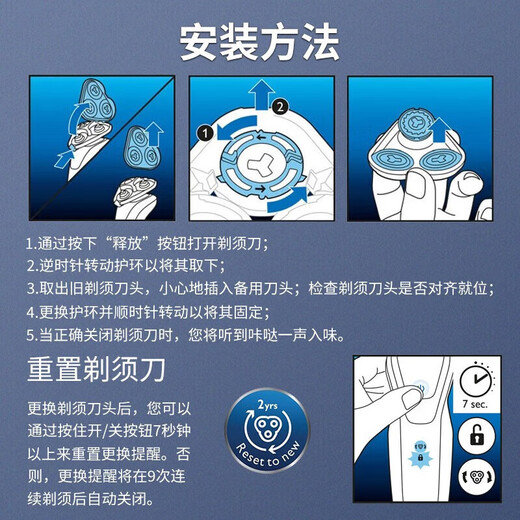 安装方法

1
2

1.通过按下“释放”按钮打开剃须刀；
2.逆时针转动护环以将其取下；
3.取出旧剃须刀头，小心地插入备用刀头；检查剃须刀头是否对齐就位；
4.更换护环并顺时针转动以将其固定；
5.当正确关闭剃须刀时，您将听到咔哒一声入味。

重置剃须刀

更换剃须刀头后，您可以通过按住开/关按钮7秒钟以上来重置更换提醒。否则，更换提醒将在9次连续剃须后自动关闭。

2yrs
Reset to new

7 sec.