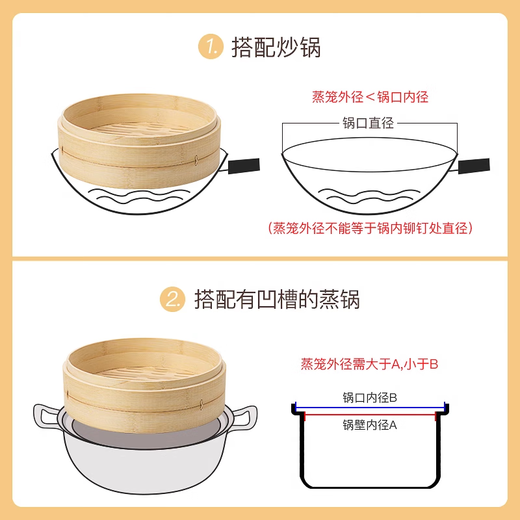 1. 搭配炒锅

蒸笼外径＜锅口内径

锅口直径

（蒸笼外径不能等于锅内铆钉处直径）

2. 搭配有凹槽的蒸锅

蒸笼外径需大于A,小于B

锅口内径B

锅壁内径A