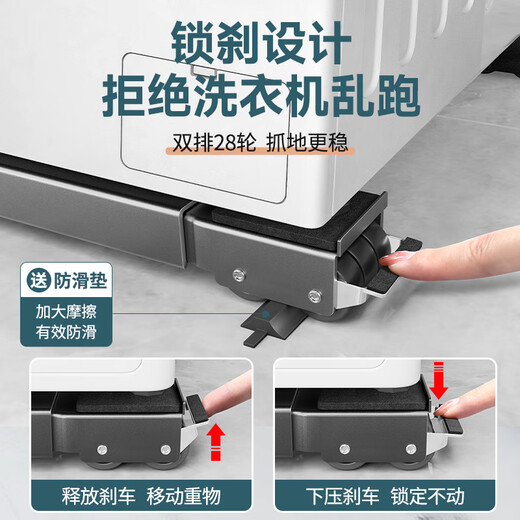 锁刹设计
拒绝洗衣机乱跑

双排28轮 抓地更稳

送 防滑垫

加大摩擦
有效防滑

释放刹车 移动重物

下压刹车 锁定不动