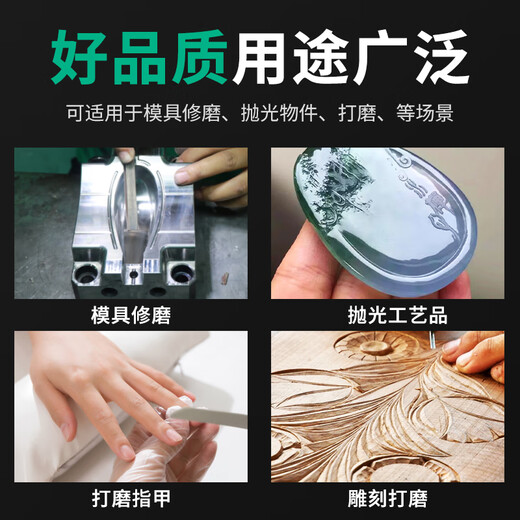 好品质用途广泛

可适用于模具修磨、抛光物件、打磨、等场景

模具修磨

抛光工艺品

打磨指甲

雕刻打磨