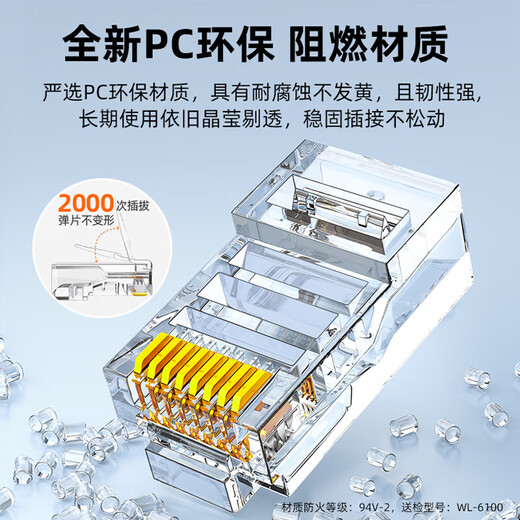 全新PC环保 阻燃材质

严选PC环保材质，具有耐腐蚀不发黄，且韧性强，长期使用依旧晶莹剔透，稳固插接不松动

2000次插拔
弹片不变形

材质防火等级：94V-2，送检型号：WL-6100