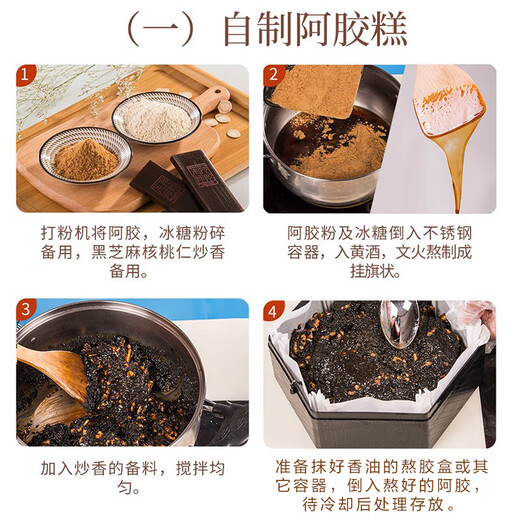 （一）自制阿胶糕

1

打粉机将阿胶，冰糖粉碎备用，黑芝麻核桃仁炒香备用。

2

阿胶粉及冰糖倒入不锈钢容器，入黄酒，文火熬制成挂旗状。

3

加入炒香的备料，搅拌均匀。

4

准备抹好香油的熬胶盒或其它容器，倒入熬好的阿胶，待冷却后处理存放。