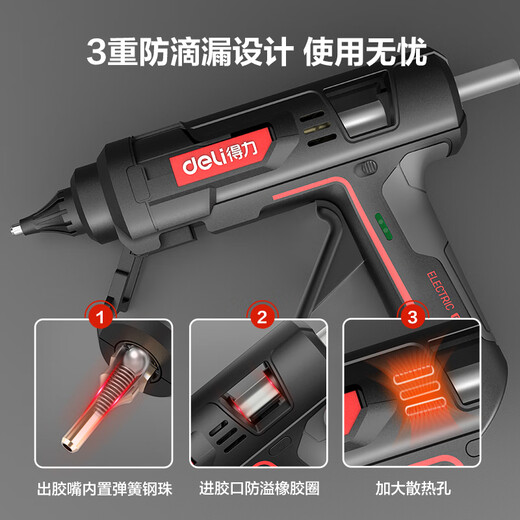 3重防滴漏设计 使用无忧

deli得力

ELECTRIC

1

2

3

出胶嘴内置弹簧钢珠

进胶口防溢橡胶圈

加大散热孔