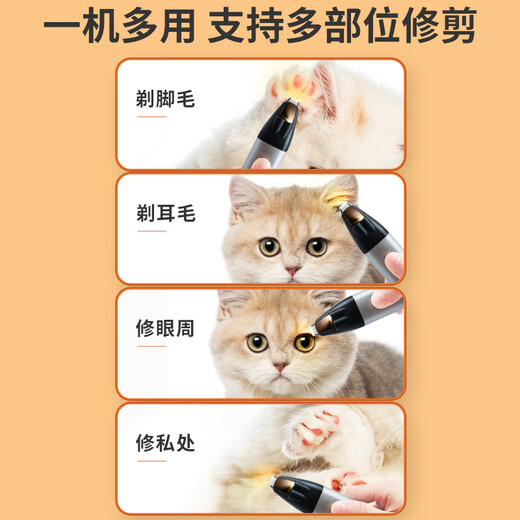 一机多用 支持多部位修剪

剃脚毛

剃耳毛

修眼周

修私处