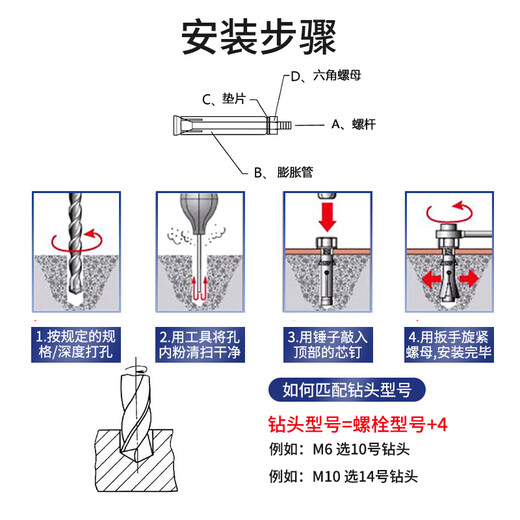 安装步骤

D、六角螺母

C、垫片

A、螺杆

B、膨胀管

1.按规定的规格/深度打孔

2.用工具将孔内粉清扫干净

3.用锤子敲入顶部的芯钉

4.用扳手旋紧螺母,安装完毕

如何匹配钻头型号

钻头型号=螺栓型号+4

例如：M6 选10号钻头

例如：M10 选14号钻头