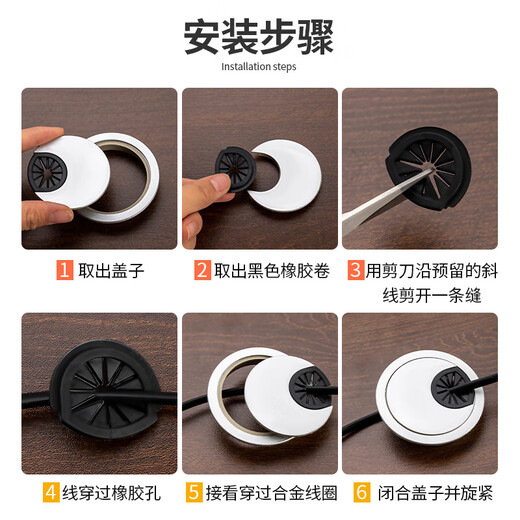 安装步骤

Installation steps

1 取出盖子

2 取出黑色橡胶卷

3 用剪刀沿预留的斜线剪开一条缝

4 线穿过橡胶孔

5 接看穿过合金线圈

6 闭合盖子并旋紧