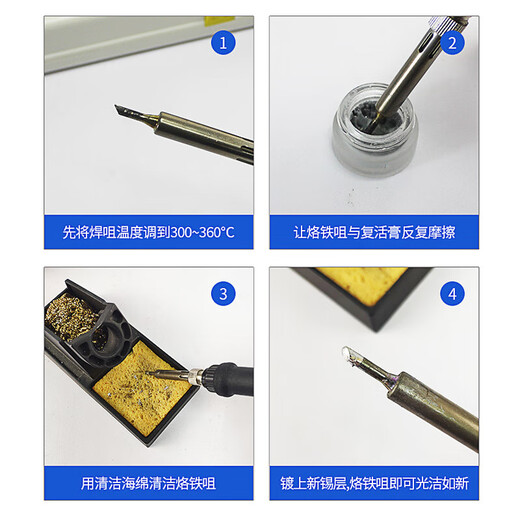 1

先将焊咀温度调到300~360°C

2

让烙铁咀与复活膏反复摩擦

3

用清洁海绵清洁烙铁咀

4

镀上新锡层,烙铁咀即可光洁如新