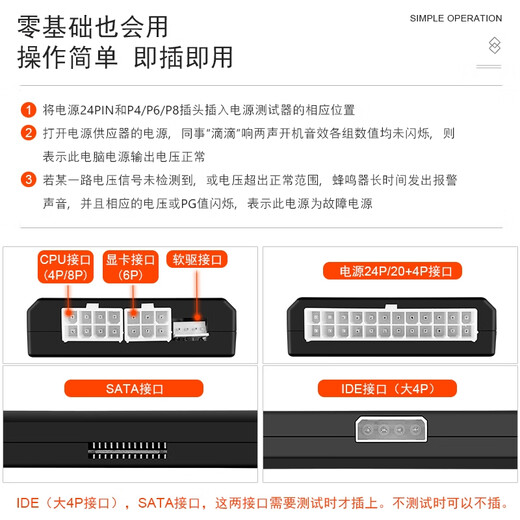 零基础也会用
操作简单 即插即用

SIMPLE OPERATION

1 将电源24PIN和P4/P6/P8插头插入电源测试器的相应位置

2 打开电源供应器的电源，同事“滴滴”响两声开机音效各组数值均未闪烁，则表示此电脑电源输出电压正常

3 若某一路电压信号未检测到，或电压超出正常范围，蜂鸣器长时间发出报警声音，并且相应的电压或PG值闪烁，表示此电源为故障电源

CPU接口 (4P/8P)

显卡接口 (6P)

软驱接口

电源24P/20+4P接口

SATA接口

IDE接口（大4P）

IDE（大4P接口），SATA接口，这两接口需要测试时才插上。不测试时可以不插。