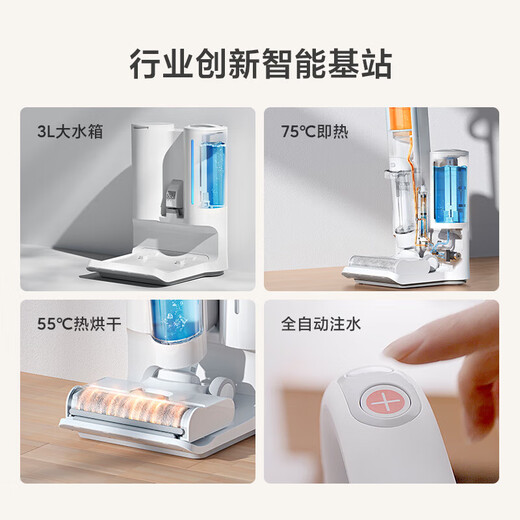 行业创新智能基站

3L大水箱

75℃即热

55℃热烘干

全自动注水