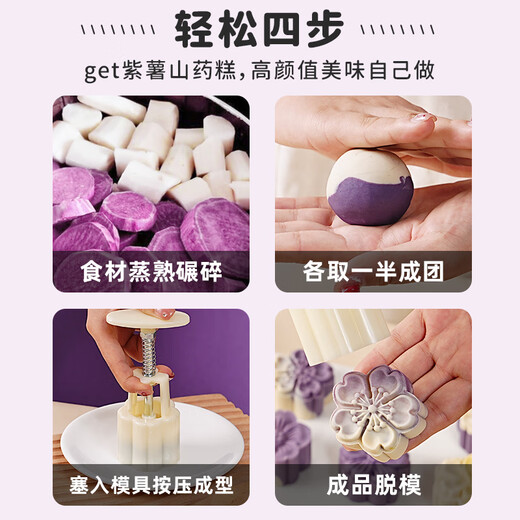 轻松四步

get紫薯山药糕，高颜值美味自己做

食材蒸熟碾碎

各取一半成团

塞入模具按压成型

成品脱模