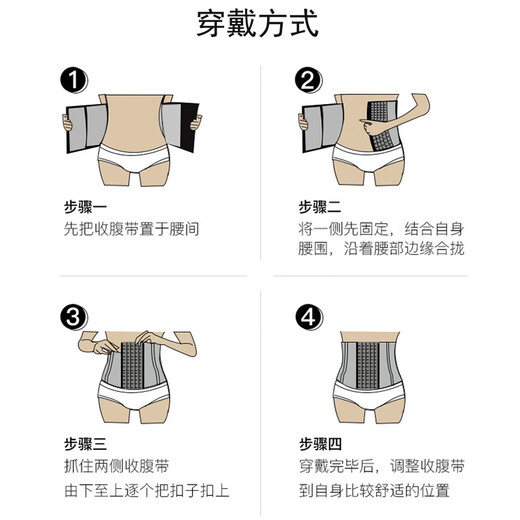 穿戴方式

1

步骤一
先把收腹带置于腰间

2

步骤二
将一侧先固定，结合自身腰围，沿着腰部边缘合拢

3

步骤三
抓住两侧收腹带
由下至上逐个把扣子扣上

4

步骤四
穿戴完毕后，调整收腹带到自身比较舒适的位置