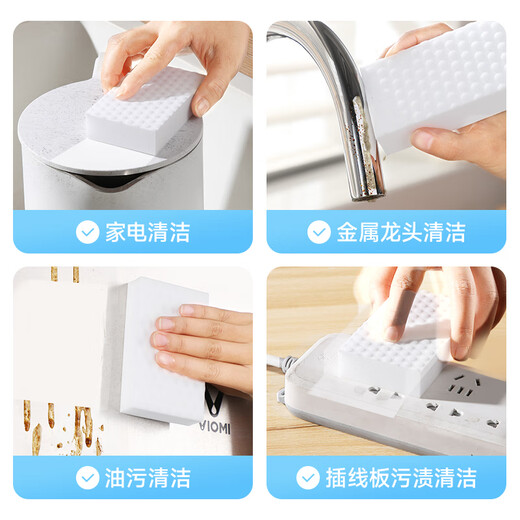 家电清洁

金属龙头清洁

VIOMI

油污清洁

插线板污渍清洁