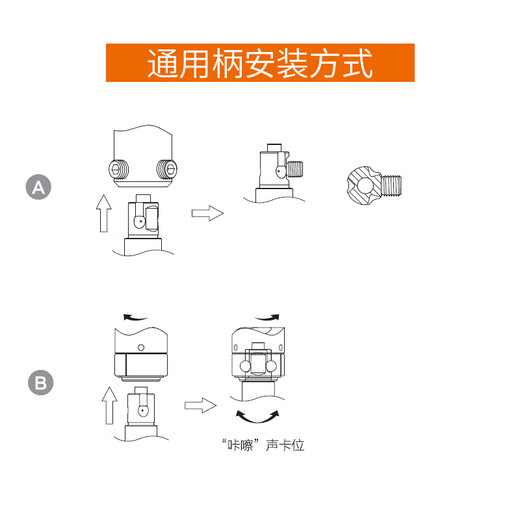 通用柄安装方式

A

B

“咔嚓”声卡位