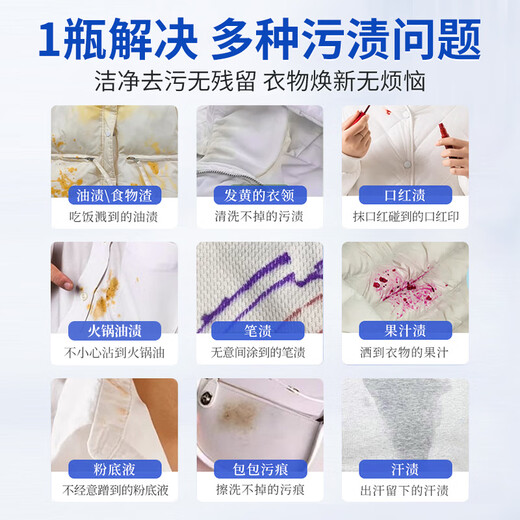 1瓶解决 多种污渍问题

洁净去污无残留 衣物焕新无烦恼

油渍\食物渣
吃饭溅到的油渍

发黄的衣领
清洗不掉的污渍

口红渍
抹口红碰到的口红印

火锅油渍
不小心沾到火锅油

笔渍
无意间涂到的笔渍

果汁渍
洒到衣物的果汁

粉底液
不经意蹭到的粉底液

包包污痕
擦洗不掉的污痕

汗渍
出汗留下的汗渍