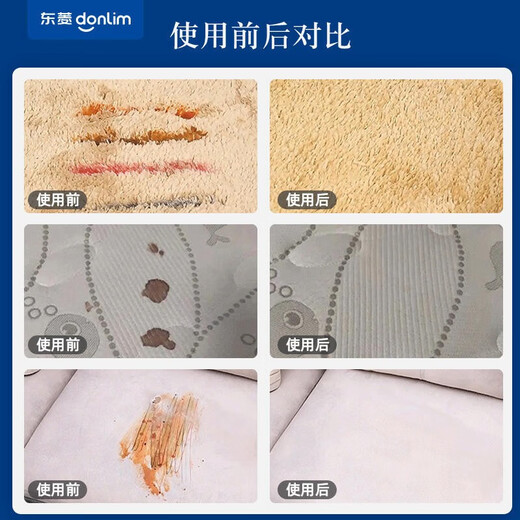 东菱 donlim

使用前后对比

使用前

使用后

使用前

使用后

使用前

使用后