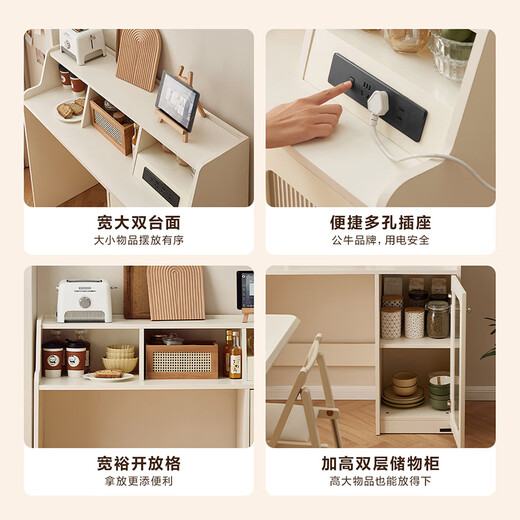 宽大双台面
大小物品摆放有序

便捷多孔插座
公牛品牌，用电安全

宽裕开放格
拿放更添便利

加高双层储物柜
高大物品也能放得下