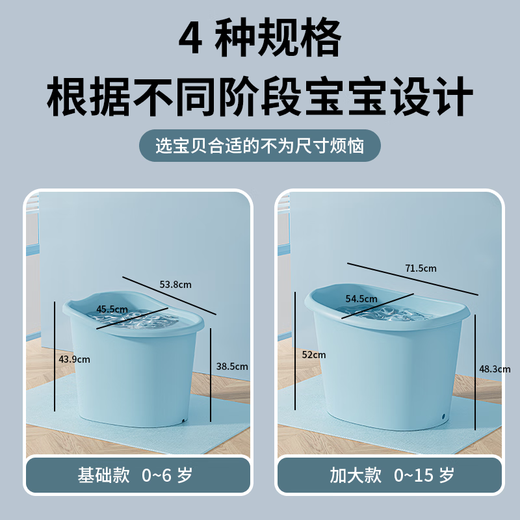 4 种规格
根据不同阶段宝宝设计

选宝贝合适的不为尺寸烦恼

53.8cm
45.5cm
43.9cm
38.5cm

基础款 0~6 岁

71.5cm
54.5cm
52cm
48.3cm

加大款 0~15 岁