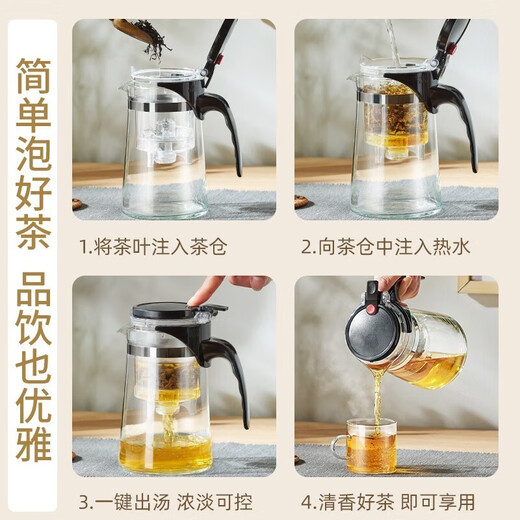 简单泡好茶 品饮也优雅

1.将茶叶注入茶仓

2.向茶仓中注入热水

3.一键出汤 浓淡可控

4.清香好茶 即可享用