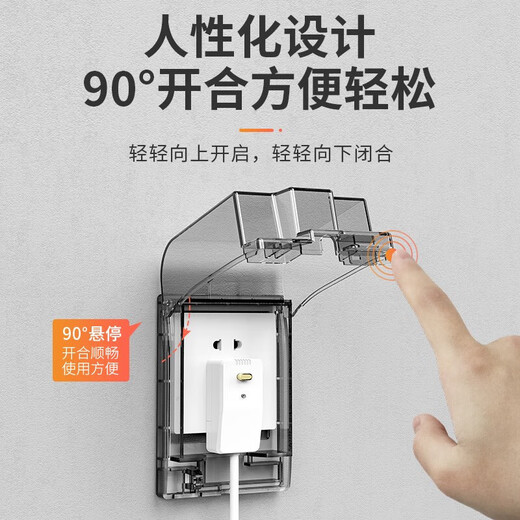 人性化设计
90°开合方便轻松

轻轻向上开启，轻轻向下闭合

90°悬停
开合顺畅
使用方便