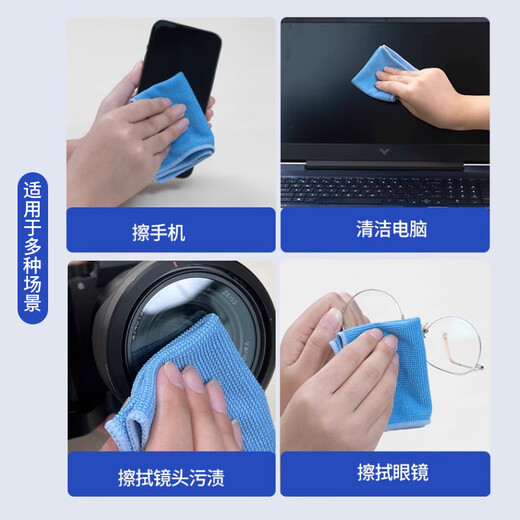 适用于多种场景

擦手机

清洁电脑

ZEISS

擦拭镜头污渍

擦拭眼镜