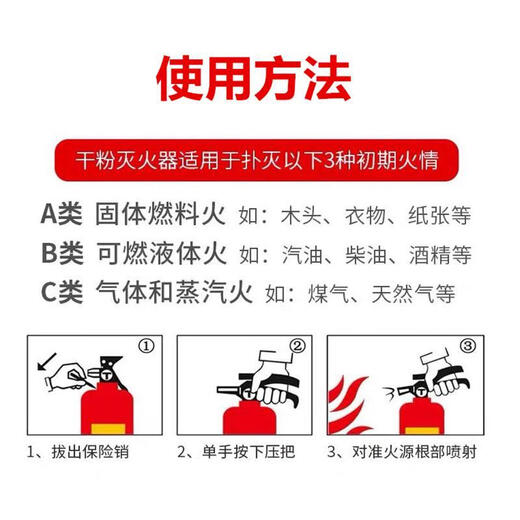 使用方法

干粉灭火器适用于扑灭以下3种初期火情

A类 固体燃料火 如：木头、衣物、纸张等
B类 可燃液体火 如：汽油、柴油、酒精等
C类 气体和蒸汽火 如：煤气、天然气等

①
1、拔出保险销

②
2、单手按下压把

③
3、对准火源根部喷射