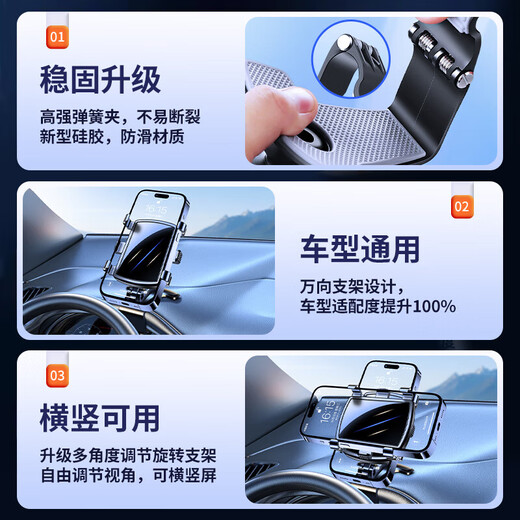 01

稳固升级

高强弹簧夹，不易断裂
新型硅胶，防滑材质

16:15

02

车型通用

万向支架设计，
车型适配度提升100%

03

横竖可用

升级多角度调节旋转支架
自由调节视角，可横竖屏

16:15

16:15