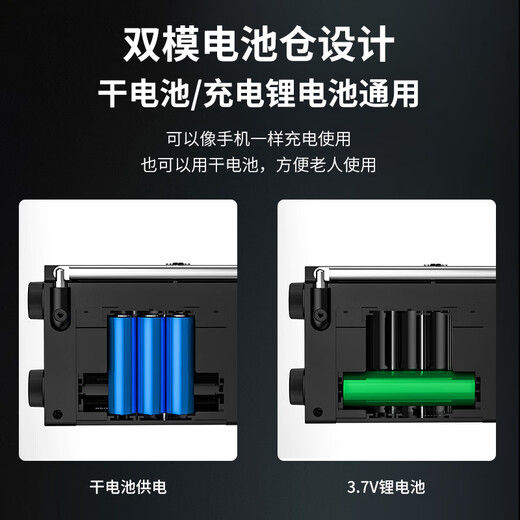 双模电池仓设计
干电池/充电锂电池通用

可以像手机一样充电使用
也可以用干电池，方便老人使用

干电池供电

3.7V锂电池