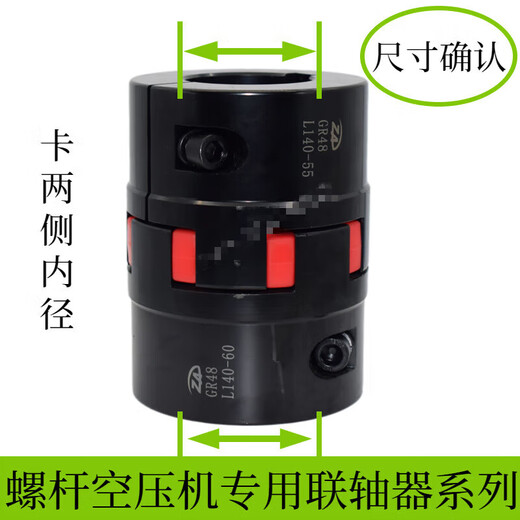 尺寸确认

卡两侧内径

ZA
GR48
L140-55

ZA
GR48
L140-60

螺杆空压机专用联轴器系列