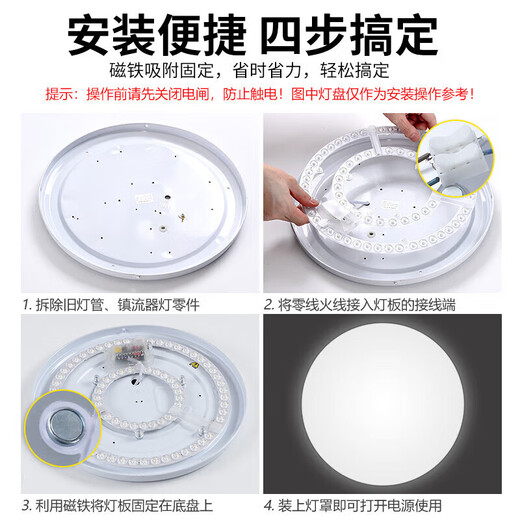 安装便捷 四步搞定

磁铁吸附固定，省时省力，轻松搞定

提示：操作前请先关闭电闸，防止触电！图中灯盘仅作为安装操作参考！

1. 拆除旧灯管、镇流器灯零件

2. 将零线火线接入灯板的接线端

3. 利用磁铁将灯板固定在底盘上

4. 装上灯罩即可打开电源使用