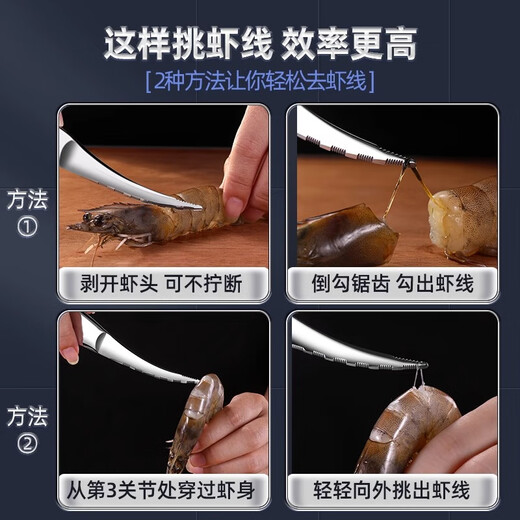 这样挑虾线 效率更高

[2种方法让你轻松去虾线]

方法①

剥开虾头 可不拧断

倒勾锯齿 勾出虾线

方法②

从第3关节处穿过虾身

轻轻向外挑出虾线