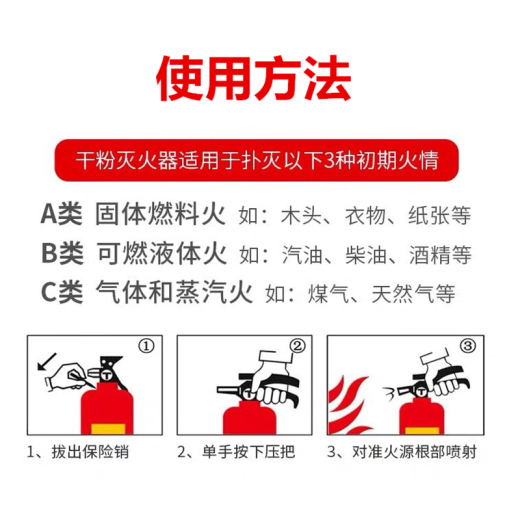 使用方法

干粉灭火器适用于扑灭以下3种初期火情

A类 固体燃料火 如：木头、衣物、纸张等
B类 可燃液体火 如：汽油、柴油、酒精等
C类 气体和蒸汽火 如：煤气、天然气等

①
②
③

1、拔出保险销
2、单手按下压把
3、对准火源根部喷射