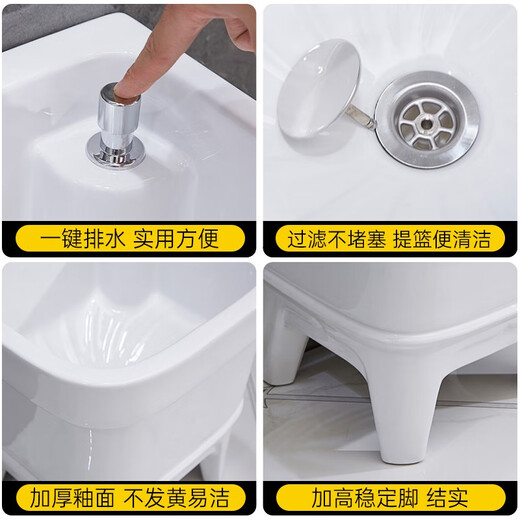 一键排水 实用方便

过滤不堵塞 提篮便清洁

加厚釉面 不发黄易洁

加高稳定脚 结实