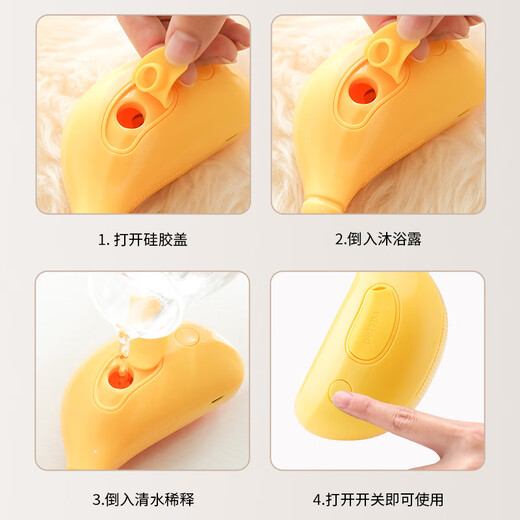 1. 打开硅胶盖

2.倒入沐浴露

petshy

3.倒入清水稀释

4.打开开关即可使用