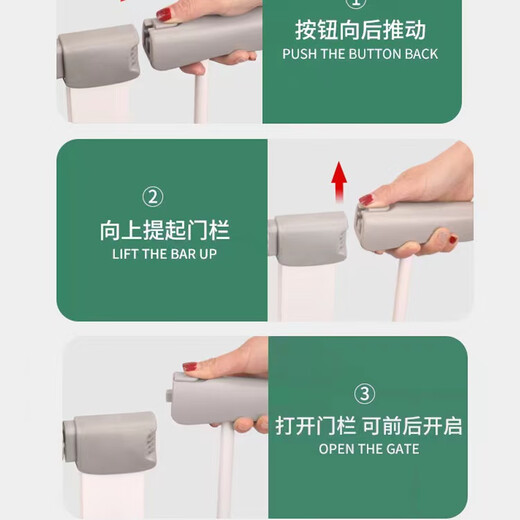 ①
按钮向后推动
PUSH THE BUTTON BACK

②
向上提起门栏
LIFT THE BAR UP

③
打开门栏 可前后开启
OPEN THE GATE