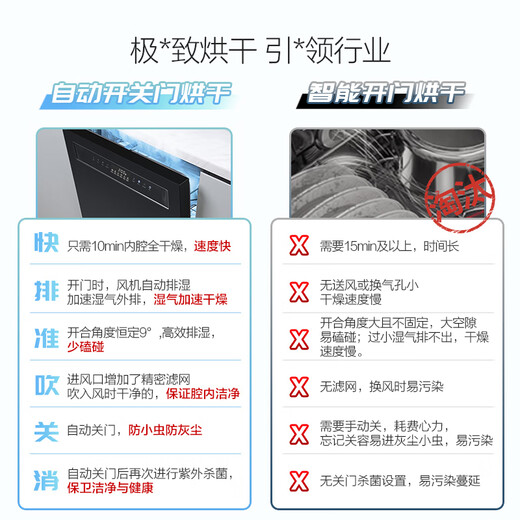 极*致烘干 引*领行业

自动开关门烘干

快 只需10min内腔全干燥，速度快

排 开门时，风机自动排湿 加速湿气外排，湿气加速干燥

准 开合角度恒定9°，高效排湿，少磕碰

吹 进风口增加了精密滤网 吹入风时干净的，保证腔内洁净

关 自动关门，防小虫防灰尘

消 自动关门后再次进行紫外杀菌，保卫洁净与健康

智能开门烘干

淘汰

X 需要15min及以上，时间长

X 无送风或换气孔小 干燥速度慢

X 开合角度大且不固定，大空隙易磕碰；过小湿气排不出，干燥速度慢。

X 无滤网，换风时易污染

X 需要手动关，耗费心力，忘记关容易进灰尘小虫，易污染

X 无关门杀菌设置，易污染蔓延