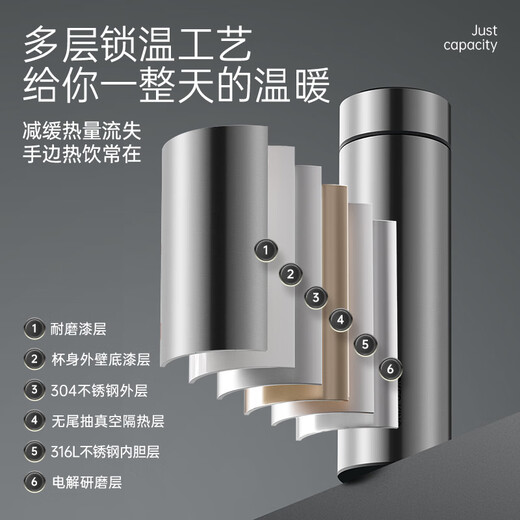 多层锁温工艺
给你一整天的温暖

Just
capacity

减缓热量流失
手边热饮常在

1
2
3
4
5
6

1 耐磨漆层
2 杯身外壁底漆层
3 304不锈钢外层
4 无尾抽真空隔热层
5 316L不锈钢内胆层
6 电解研磨层