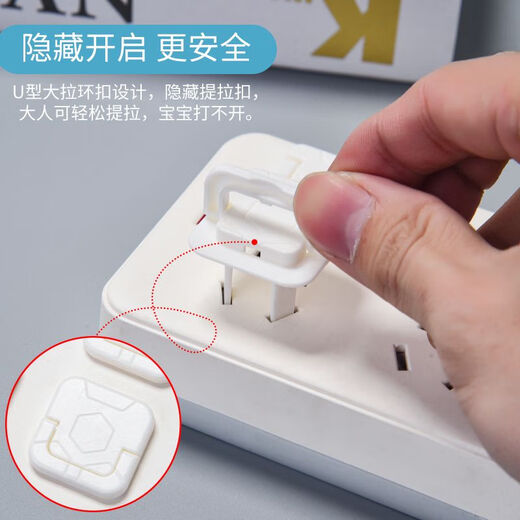 隐藏开启 更安全

U型大拉环扣设计，隐藏提拉扣，大人可轻松提拉，宝宝打不开。