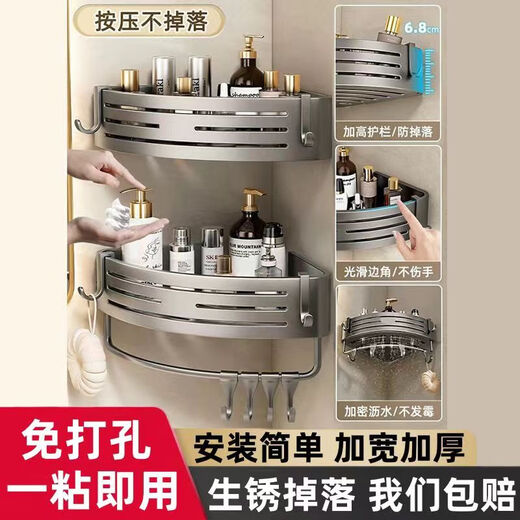 按压不掉落

6.8cm

加高护栏/防掉落

光滑边角/不伤手

加密沥水/不发霉

免打孔
一粘即用

安装简单 加宽加厚
生锈掉落 我们包赔