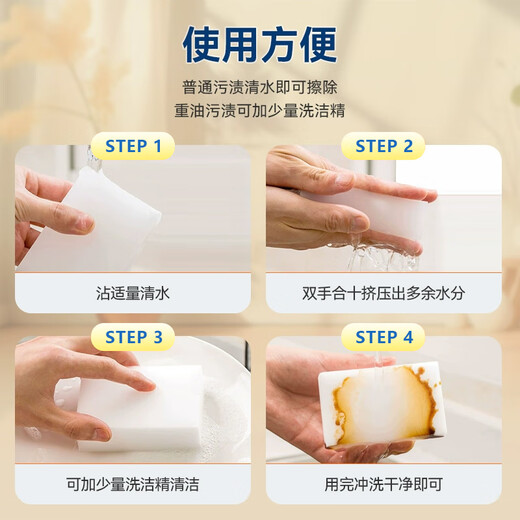 使用方便

普通污渍清水即可擦除
重油污渍可加少量洗洁精

STEP 1
沾适量清水

STEP 2
双手合十挤压出多余水分

STEP 3
可加少量洗洁精清洁

STEP 4
用完冲洗干净即可