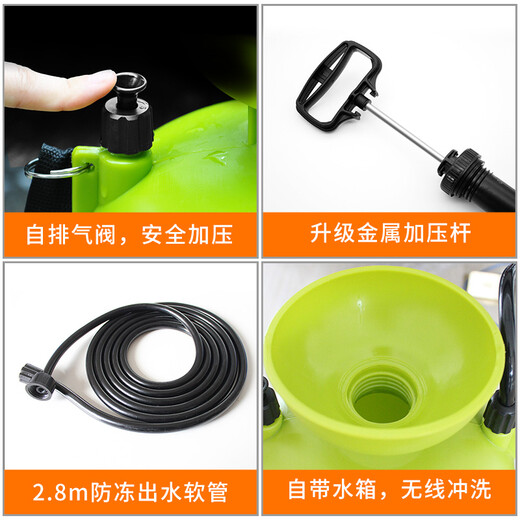 自排气阀，安全加压

升级金属加压杆

2.8m防冻出水软管

自带水箱，无线冲洗