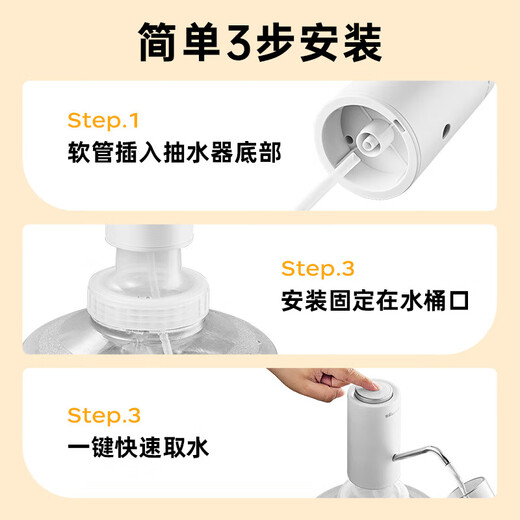 简单3步安装

Step.1
软管插入抽水器底部

Step.3
安装固定在水桶口

Step.3
一键快速取水