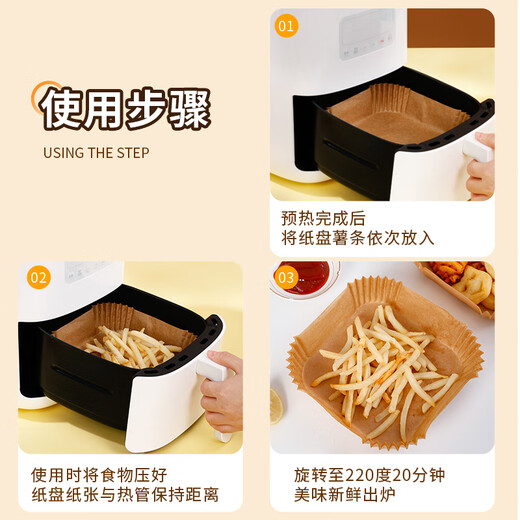 使用步骤

USING THE STEP

01

预热完成后
将纸盘薯条依次放入

02

使用时将食物压好
纸盘纸张与热管保持距离

03

旋转至220度20分钟
美味新鲜出炉