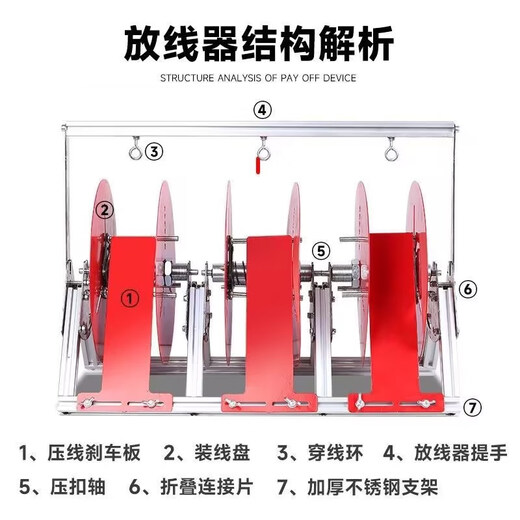 放线器结构解析

STRUCTURE ANALYSIS OF PAY OFF DEVICE

④

③

②

⑤

①

⑥

⑦

1、压线刹车板 2、装线盘 3、穿线环 4、放线器提手
5、压扣轴 6、折叠连接片 7、加厚不锈钢支架