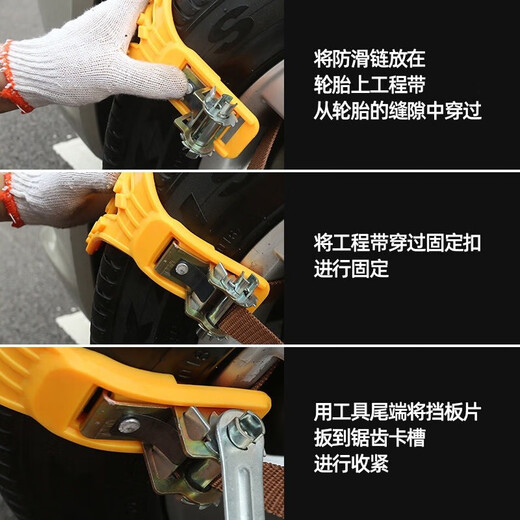 将防滑链放在
轮胎上工程带
从轮胎的缝隙中穿过

将工程带穿过固定扣
进行固定

用工具尾端将挡板片
扳到锯齿卡槽
进行收紧