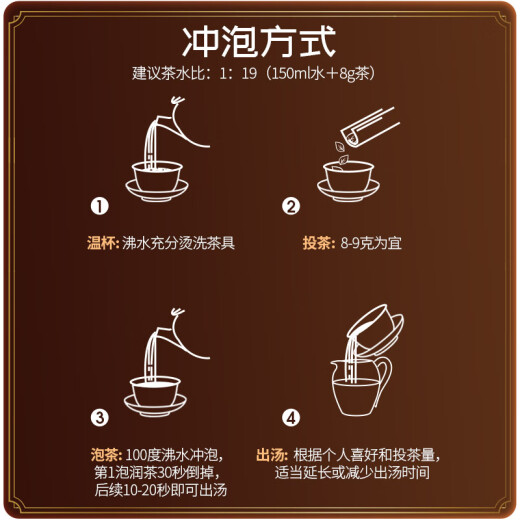 冲泡方式
建议茶水比：1：19（150ml水＋8g茶）

①
温杯: 沸水充分烫洗茶具

②
投茶: 8-9克为宜

③
泡茶: 100度沸水冲泡，第1泡润茶30秒倒掉，后续10-20秒即可出汤

④
出汤: 根据个人喜好和投茶量，适当延长或减少出汤时间