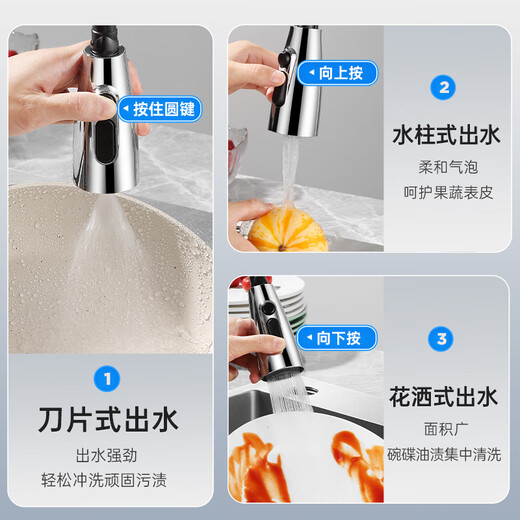 按住圆键

1

刀片式出水

出水强劲

轻松冲洗顽固污渍

向上按

2

水柱式出水

柔和气泡

呵护果蔬表皮

向下按

3

花洒式出水

面积广

碗碟油渍集中清洗