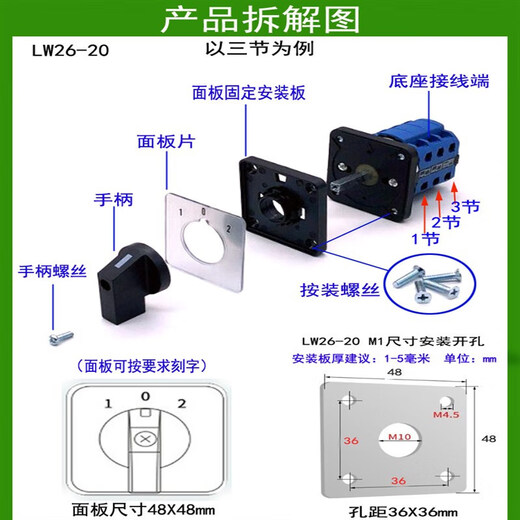 产品拆解图

LW26-20

以三节为例

面板固定安装板

底座接线端

面板片

手柄

1 0 2

3节

2节

1节

手柄螺丝

按装螺丝

LW26-20 M1尺寸安装开孔

安装板厚建议：1-5毫米 单位：mm

（面板可按要求刻字）

1 0 2

48

M4.5

36

M10

48

36

面板尺寸48X48mm

孔距36X36mm