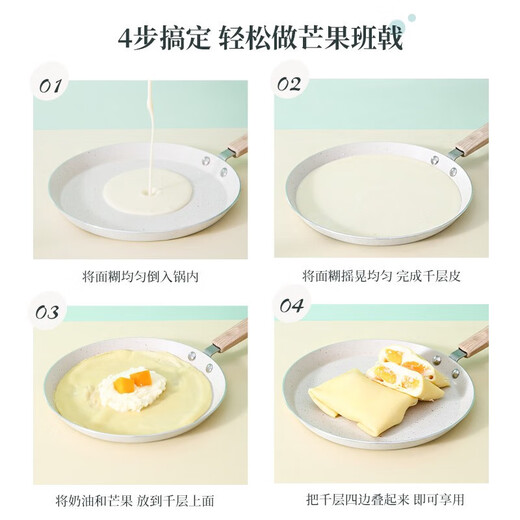 4步搞定 轻松做芒果班戟

01

将面糊均匀倒入锅内

02

将面糊摇晃均匀 完成千层皮

03

将奶油和芒果 放到千层上面

04

把千层四边叠起来 即可享用