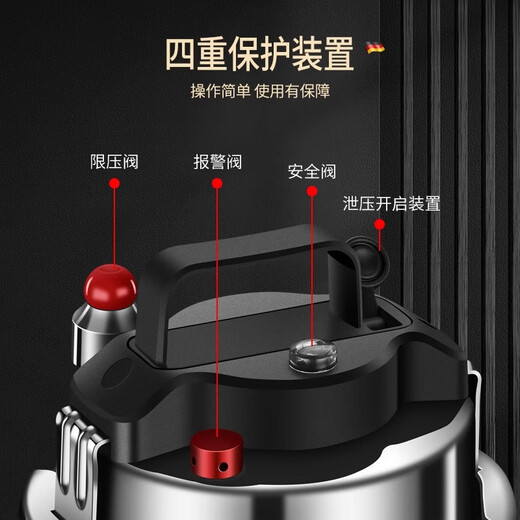 四重保护装置

操作简单 使用有保障

限压阀

报警阀

安全阀

泄压开启装置